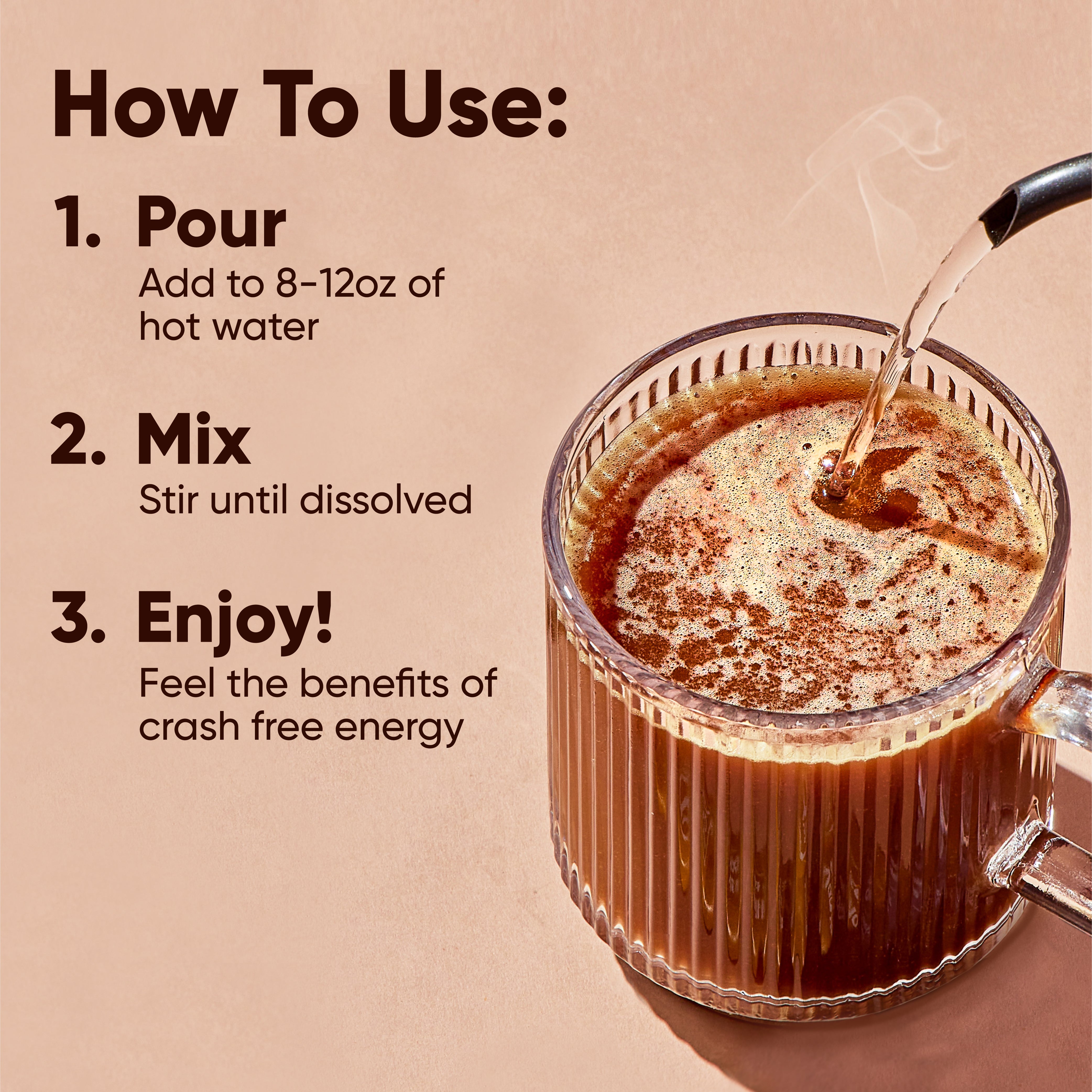 How To Use:

1. Pour
Add to 8-12oz of hot water

2. Mix
Stir until dissolved

3. Enjoy!
Feel the benefits of crash free energy